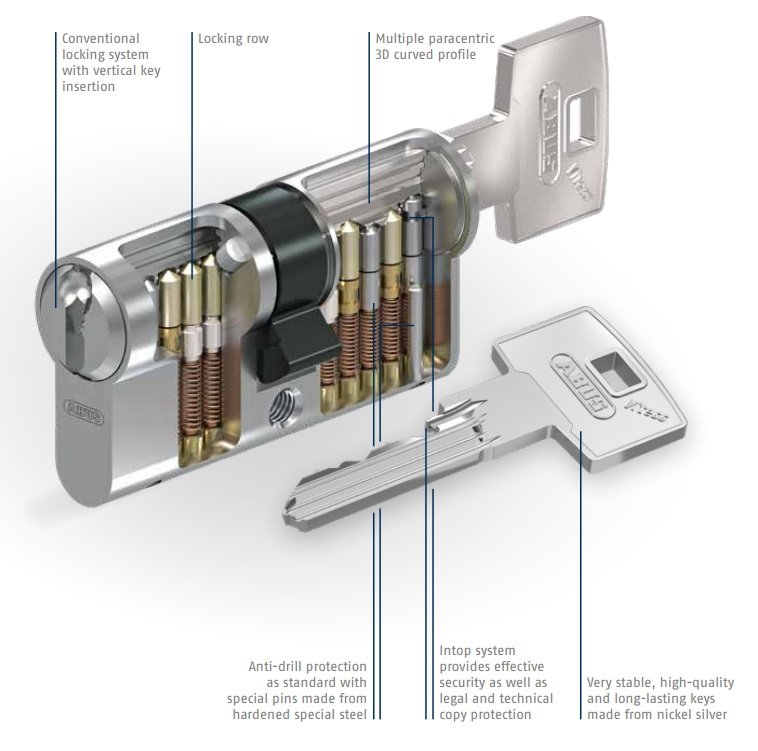 Conventional locking system with vertical key insertion

Locking row

Multiple paracentric 3D curved profile

ABUS

Vitess

ABUS

ABUS

Vitess

Anti-drill protection as standard with special pins made from hardened special steel

Intop system provides effective security as well as legal and technical copy protection

Very stable, high-quality and long-lasting keys made from nickel silver